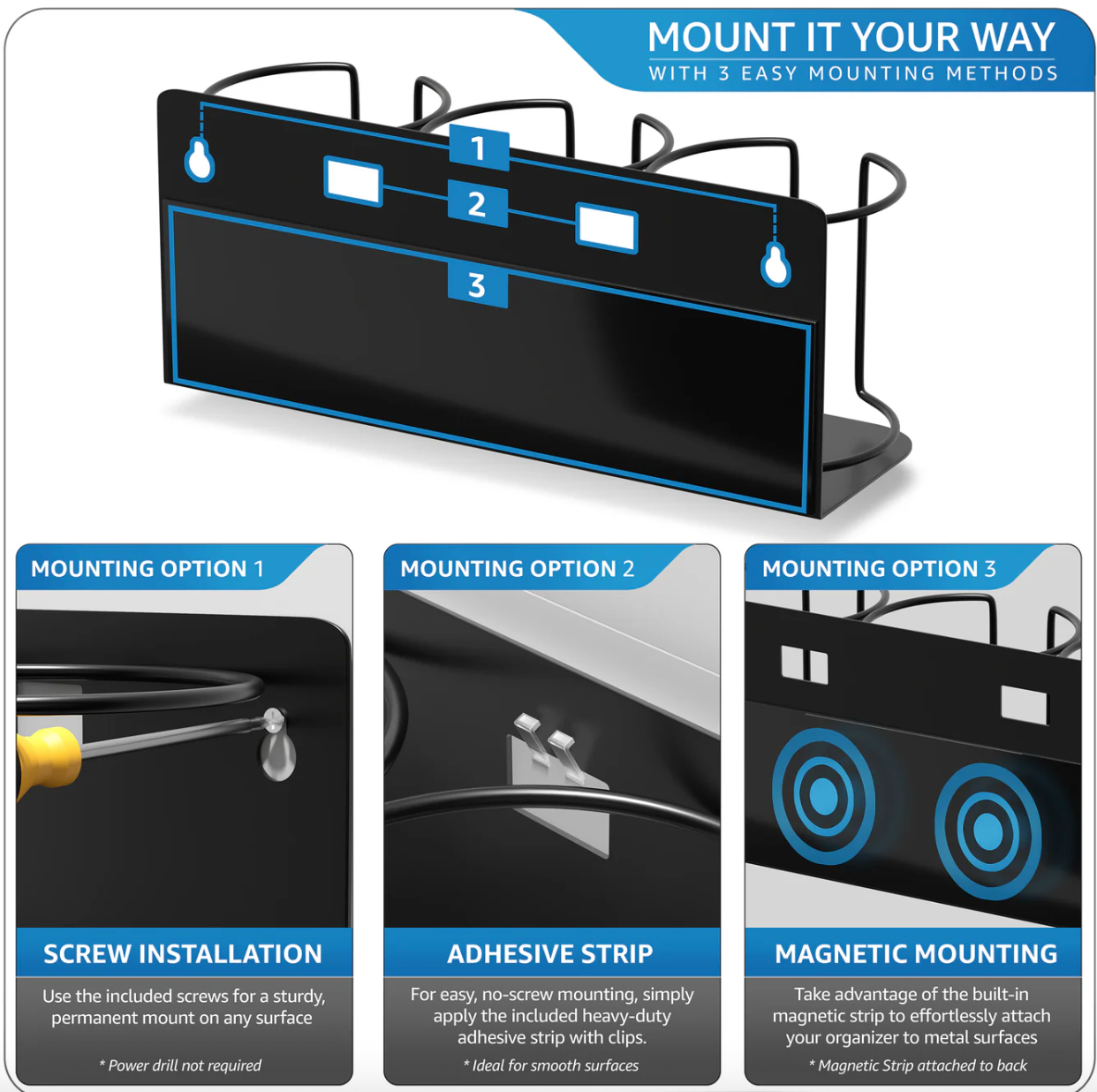 MOUNT IT YOUR WAY
WITH 3 EASY MOUNTING METHODS

1
2
3

MOUNTING OPTION 1

SCREW INSTALLATION

Use the included screws for a sturdy, permanent mount on any surface

* Power drill not required

MOUNTING OPTION 2

ADHESIVE STRIP

For easy, no-screw mounting, simply apply the included heavy-duty adhesive strip with clips.

* Ideal for smooth surfaces

MOUNTING OPTION 3

MAGNETIC MOUNTING

Take advantage of the built-in magnetic strip to effortlessly attach your organizer to metal surfaces

* Magnetic Strip attached to back